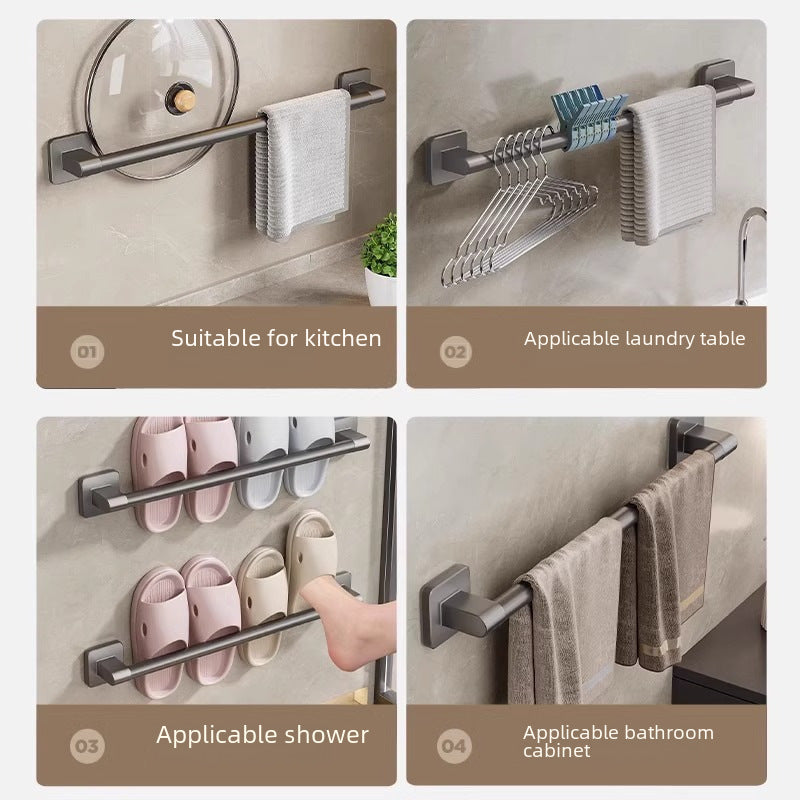 01 Suitable for kitchen

02 Applicable laundry table

03 Applicable shower

04 Applicable bathroom cabinet